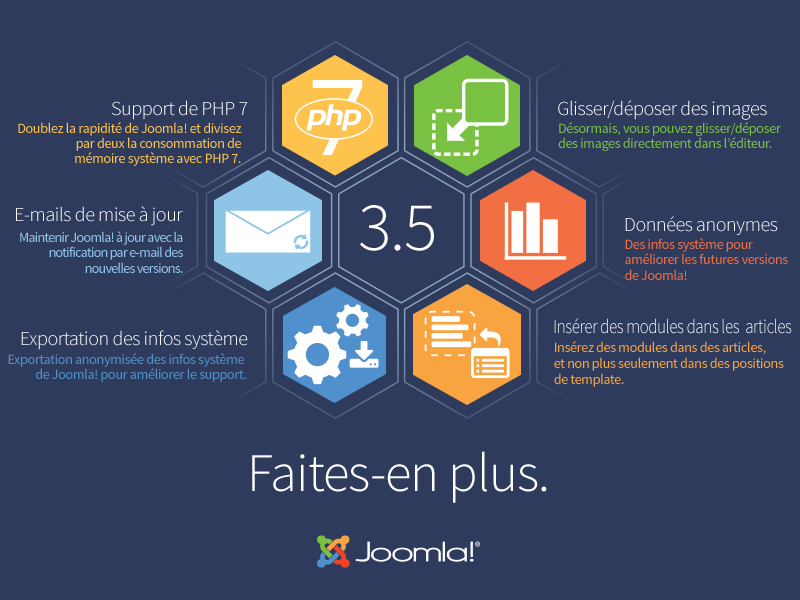 Support de PHP 7
Doublez la rapidité de Joomla! et divisez par deux la consommation de mémoire système avec PHP 7.

php 7

Glisser/déposer des images
Désormais, vous pouvez glisser/déposer des images directement dans l'éditeur.

E-mails de mise à jour
Maintenir Joomla! à jour avec la notification par e-mail des nouvelles versions.

3.5

Données anonymes
Des infos système pour améliorer les futures versions de Joomla!

Exportation des infos système
Exportation anonymisée des infos système de Joomla! pour améliorer le support.

Insérer des modules dans les articles
Insérez des modules dans des articles, et non plus seulement dans des positions de template.

Faites-en plus.

Joomla!®